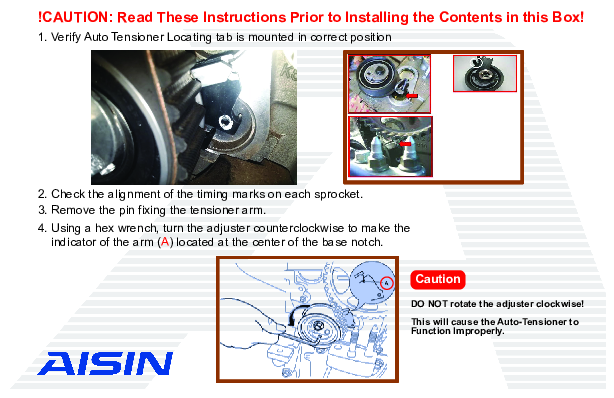 !CAUTION: Read These Instructions Prior to Installing the Contents in this Box!

1. Verify Auto Tensioner Locating tab is mounted in correct position

2. Check the alignment of the timing marks on each sprocket.

3. Remove the pin fixing the tensioner arm.

4. Using a hex wrench, turn the adjuster counterclockwise to make the indicator of the arm (A) located at the center of the base notch.

A

Caution

DO NOT rotate the adjuster clockwise!

This will cause the Auto-Tensioner to Function Improperly.

AISIN