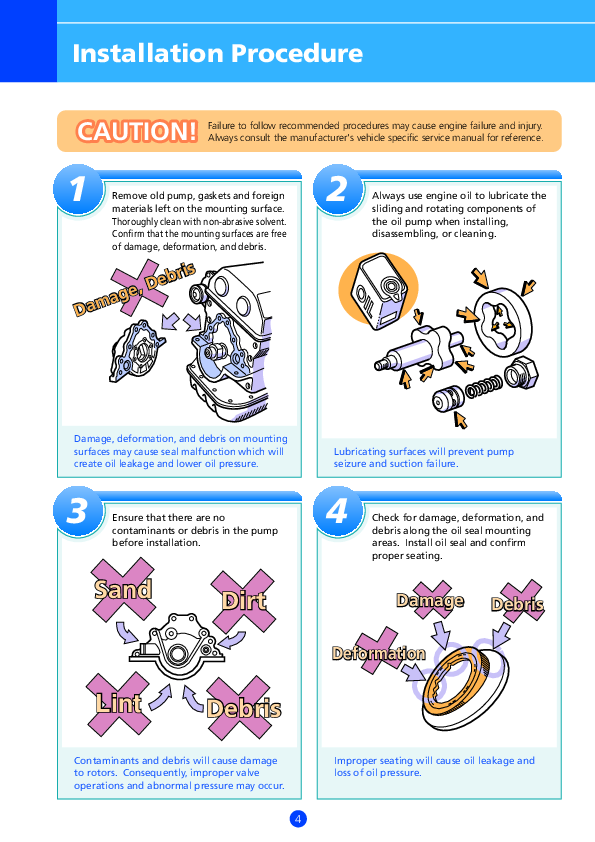 Installation Procedure

CAUTION! Failure to follow recommended procedures may cause engine failure and injury. Always consult the manufacturer's vehicle specific service manual for reference.

1

Remove old pump, gaskets and foreign materials left on the mounting surface. Thoroughly clean with non-abrasive solvent. Confirm that the mounting surfaces are free of damage, deformation, and debris.

Damage, Debris

Damage, deformation, and debris on mounting surfaces may cause seal malfunction which will create oil leakage and lower oil pressure.

2

Always use engine oil to lubricate the sliding and rotating components of the oil pump when installing, disassembling, or cleaning.

OIL

Lubricating surfaces will prevent pump seizure and suction failure.

3

Ensure that there are no contaminants or debris in the pump before installation.

Sand

Dirt

Lint

Debris

Contaminants and debris will cause damage to rotors. Consequently, improper valve operations and abnormal pressure may occur.

4

Check for damage, deformation, and debris along the oil seal mounting areas. Install oil seal and confirm proper seating.

Damage

Debris

Deformation

Improper seating will cause oil leakage and loss of oil pressure.

4