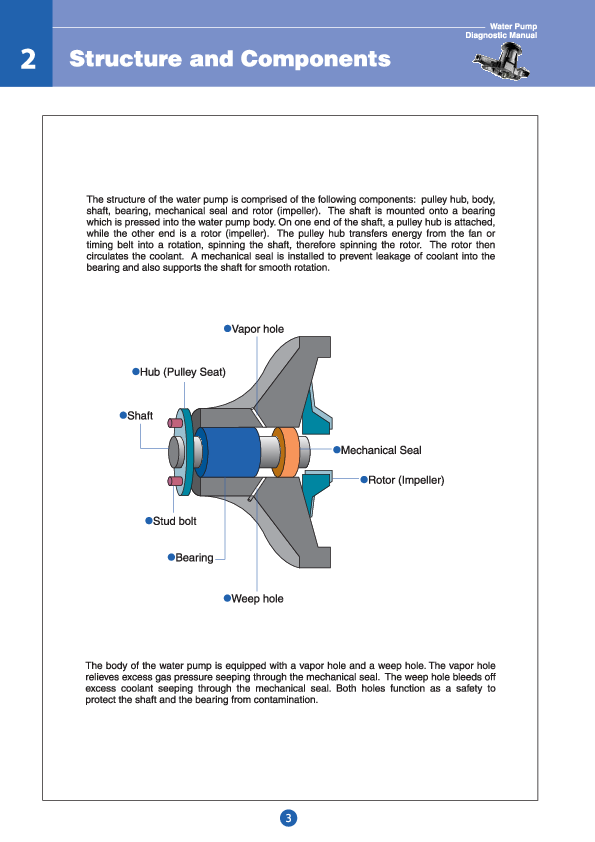 Water Pump
Diagnostic Manual

2 Structure and Components

The structure of the water pump is comprised of the following components: pulley hub, body, shaft, bearing, mechanical seal and rotor (impeller). The shaft is mounted onto a bearing which is pressed into the water pump body. On one end of the shaft, a pulley hub is attached, while the other end is a rotor (impeller). The pulley hub transfers energy from the fan or timing belt into a rotation, spinning the shaft, therefore spinning the rotor. The rotor then circulates the coolant. A mechanical seal is installed to prevent leakage of coolant into the bearing and also supports the shaft for smooth rotation.

Vapor hole
Hub (Pulley Seat)
Shaft
Mechanical Seal
Rotor (Impeller)
Stud bolt
Bearing
Weep hole

The body of the water pump is equipped with a vapor hole and a weep hole. The vapor hole relieves excess gas pressure seeping through the mechanical seal. The weep hole bleeds off excess coolant seeping through the mechanical seal. Both holes function as a safety to protect the shaft and the bearing from contamination.

3